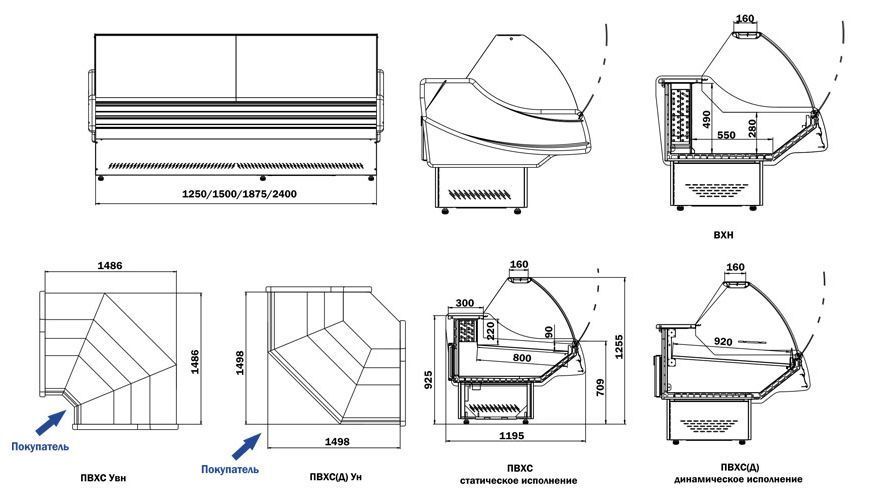 1250/1500/1875/2400

160
490
550
280
ВХН

1486
1486
Покупатель
ПВХС Увн

1498
1498
Покупатель
ПВХС(Д) Ун

160
300
220
90
800
925
709
1255
1195
ПВХС
статическое исполнение

160
920
ПВХС(Д)
динамическое исполнение